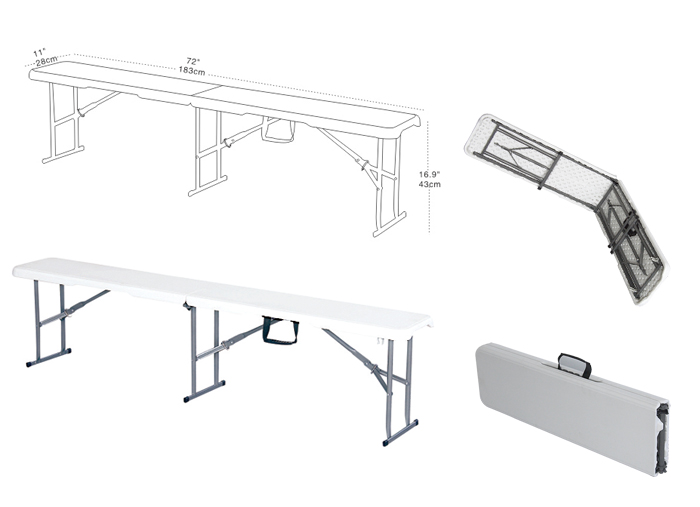 11"
28cm
72"
183cm
16.9"
43cm